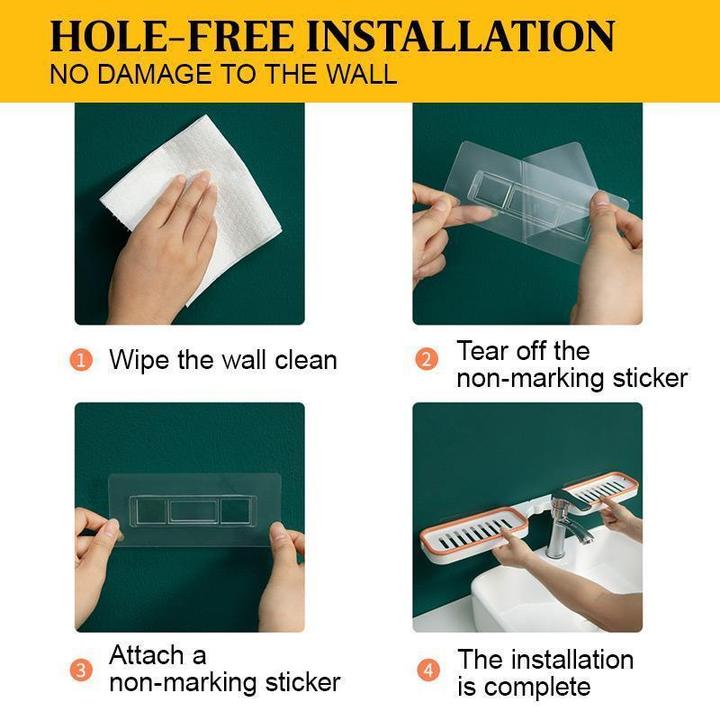 HOLE-FREE INSTALLATION
NO DAMAGE TO THE WALL

1 Wipe the wall clean

2 Tear off the non-marking sticker

3 Attach a non-marking sticker

4 The installation is complete