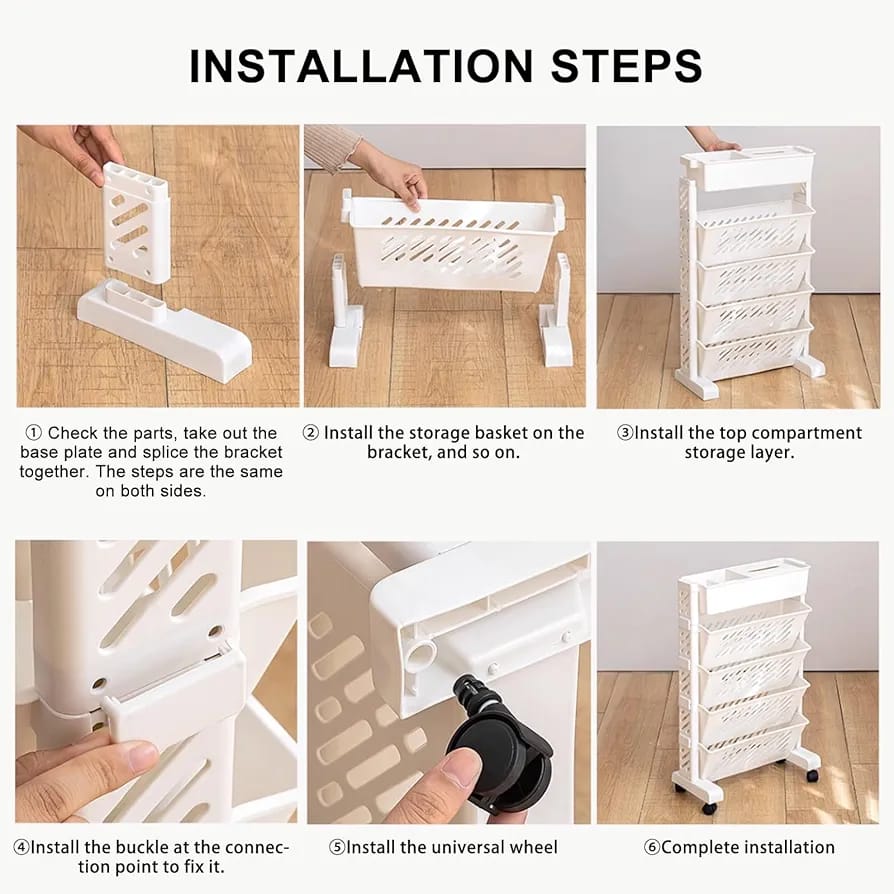 INSTALLATION STEPS

① Check the parts, take out the base plate and splice the bracket together. The steps are the same on both sides.

② Install the storage basket on the bracket, and so on.

③Install the top compartment storage layer.

④Install the buckle at the connection point to fix it.

⑤Install the universal wheel

⑥Complete installation