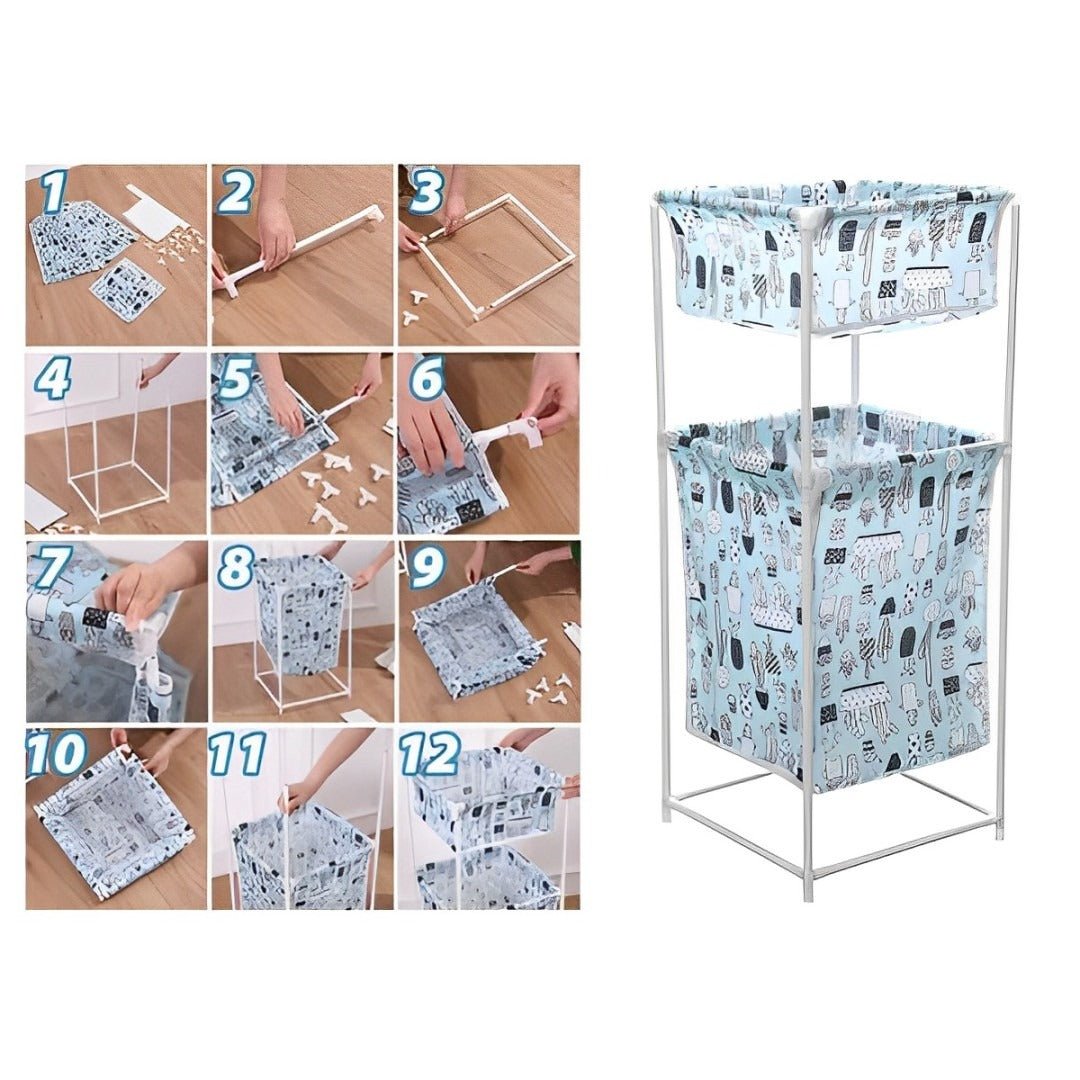 1
2
3
4
5
6
7
8
9
10
11
12