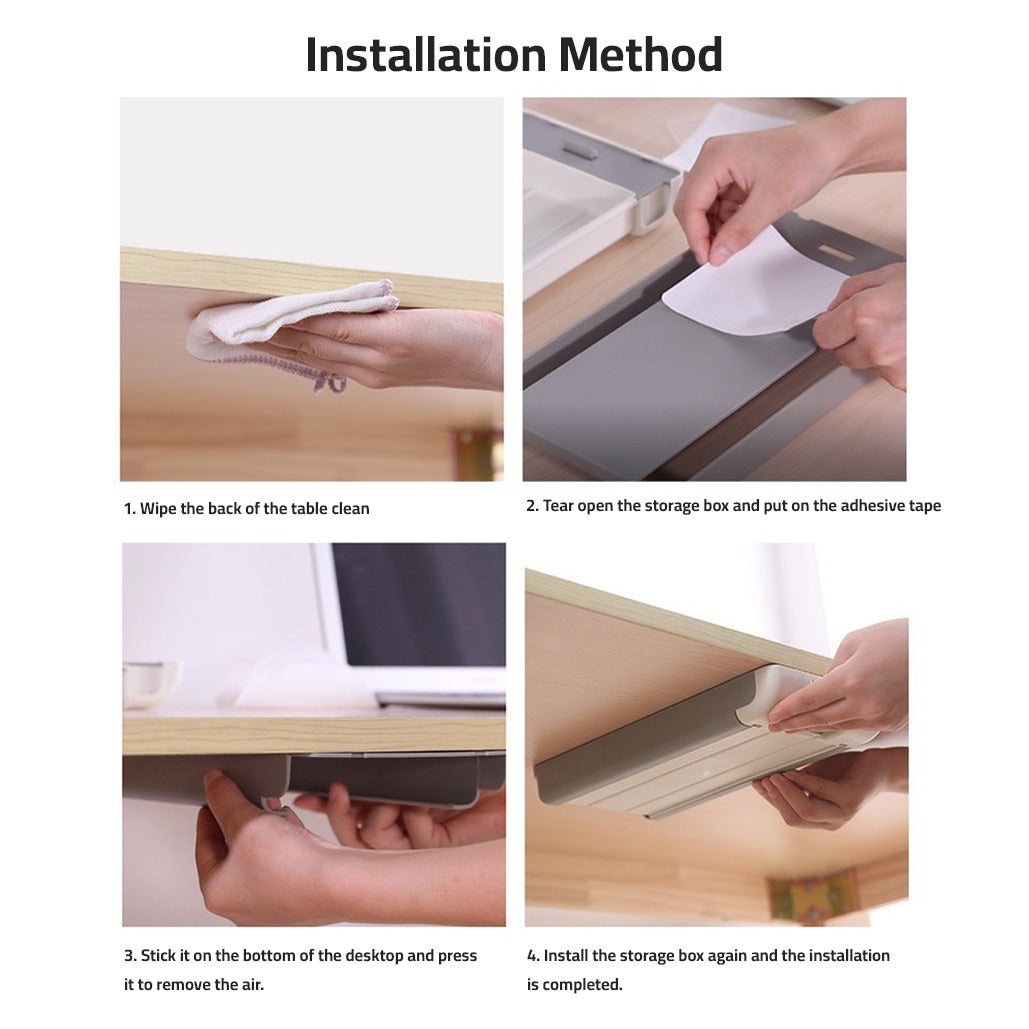 Installation Method

1. Wipe the back of the table clean

2. Tear open the storage box and put on the adhesive tape

3. Stick it on the bottom of the desktop and press it to remove the air.

4. Install the storage box again and the installation is completed.