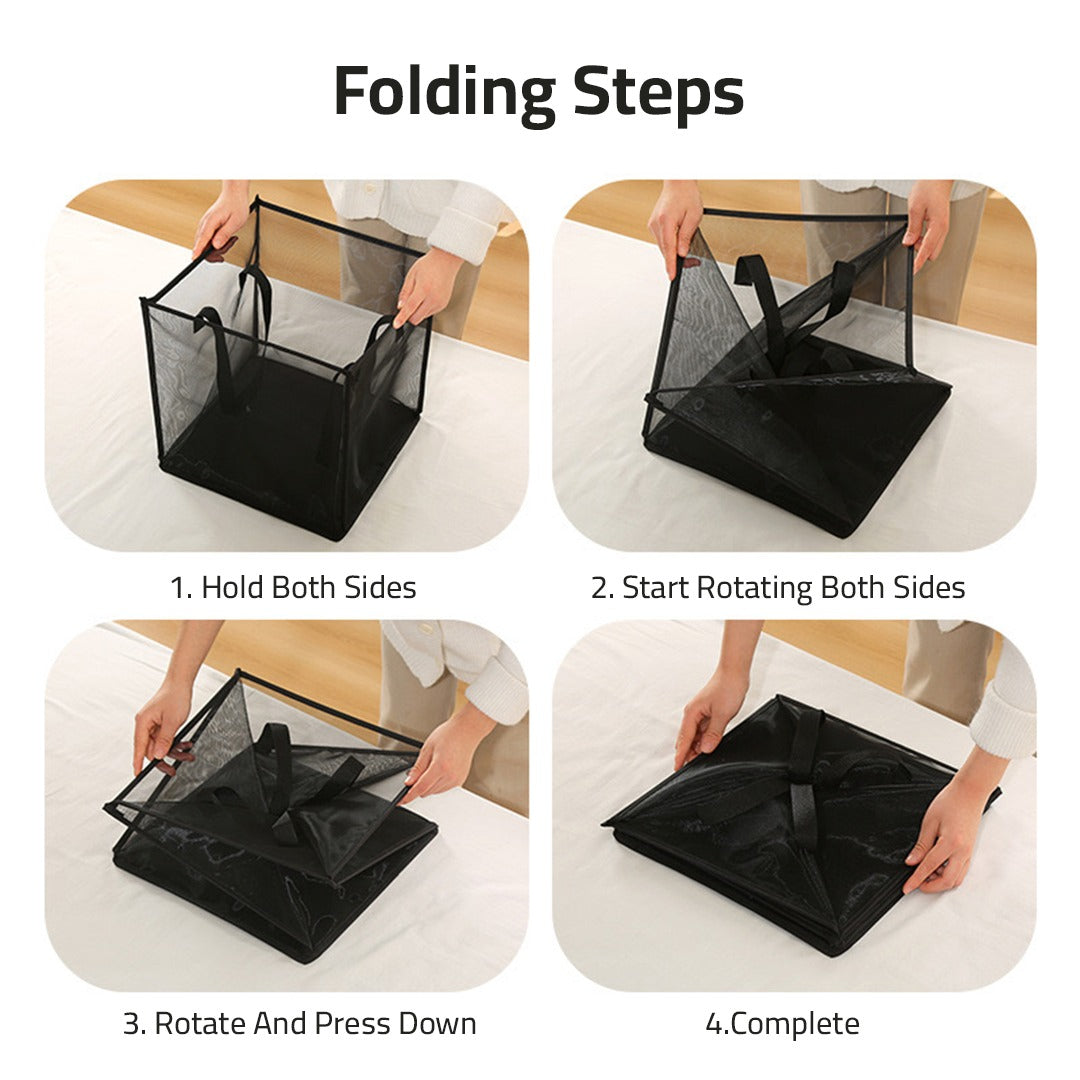 Folding Steps

1. Hold Both Sides

2. Start Rotating Both Sides

3. Rotate And Press Down

4.Complete