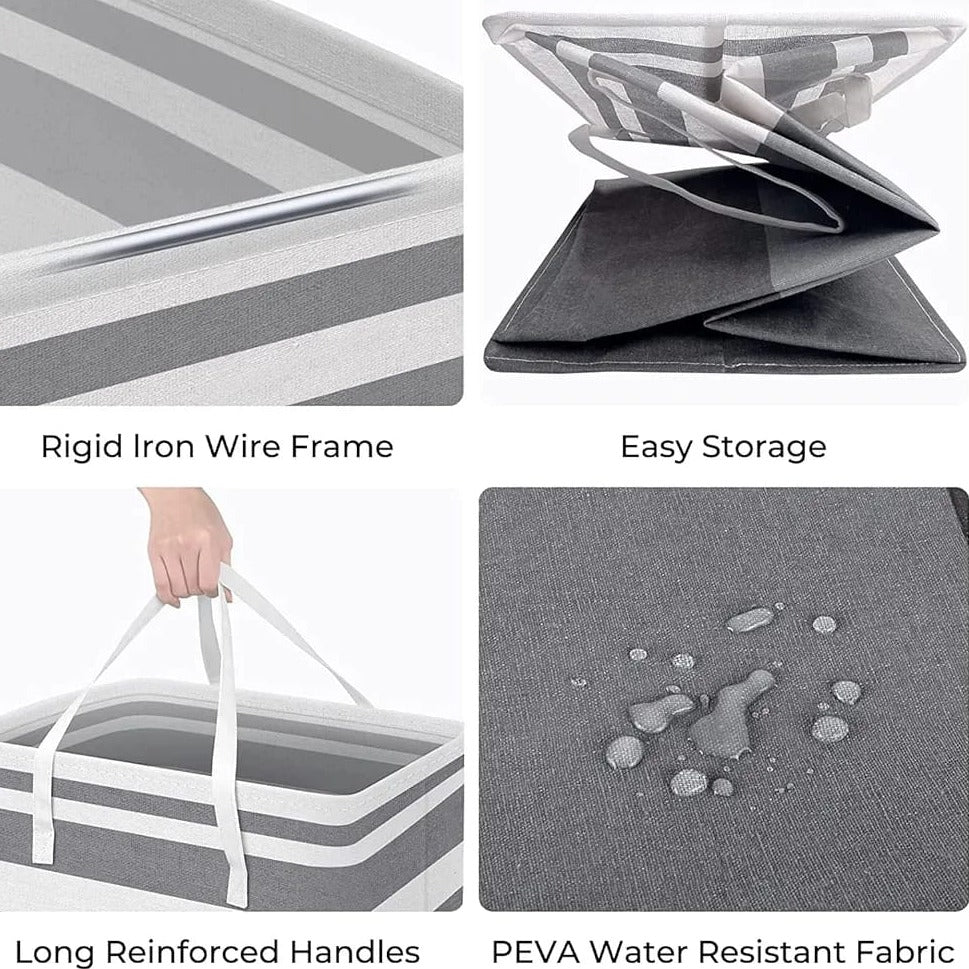 Rigid Iron Wire Frame

Easy Storage

Long Reinforced Handles

PEVA Water Resistant Fabric