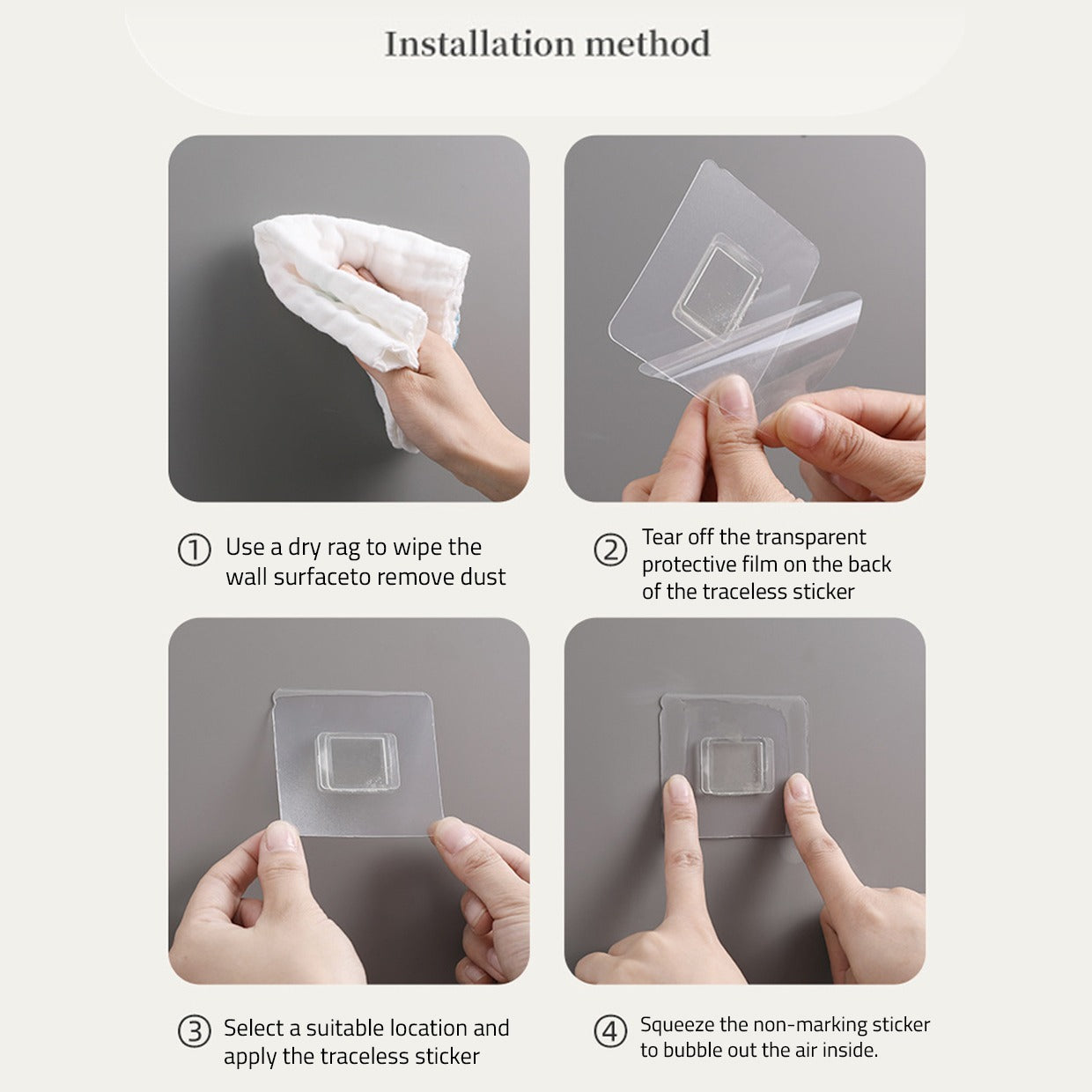 Installation method

① Use a dry rag to wipe the wall surfaceto remove dust

② Tear off the transparent protective film on the back of the traceless sticker

③ Select a suitable location and apply the traceless sticker

④ Squeeze the non-marking sticker to bubble out the air inside.