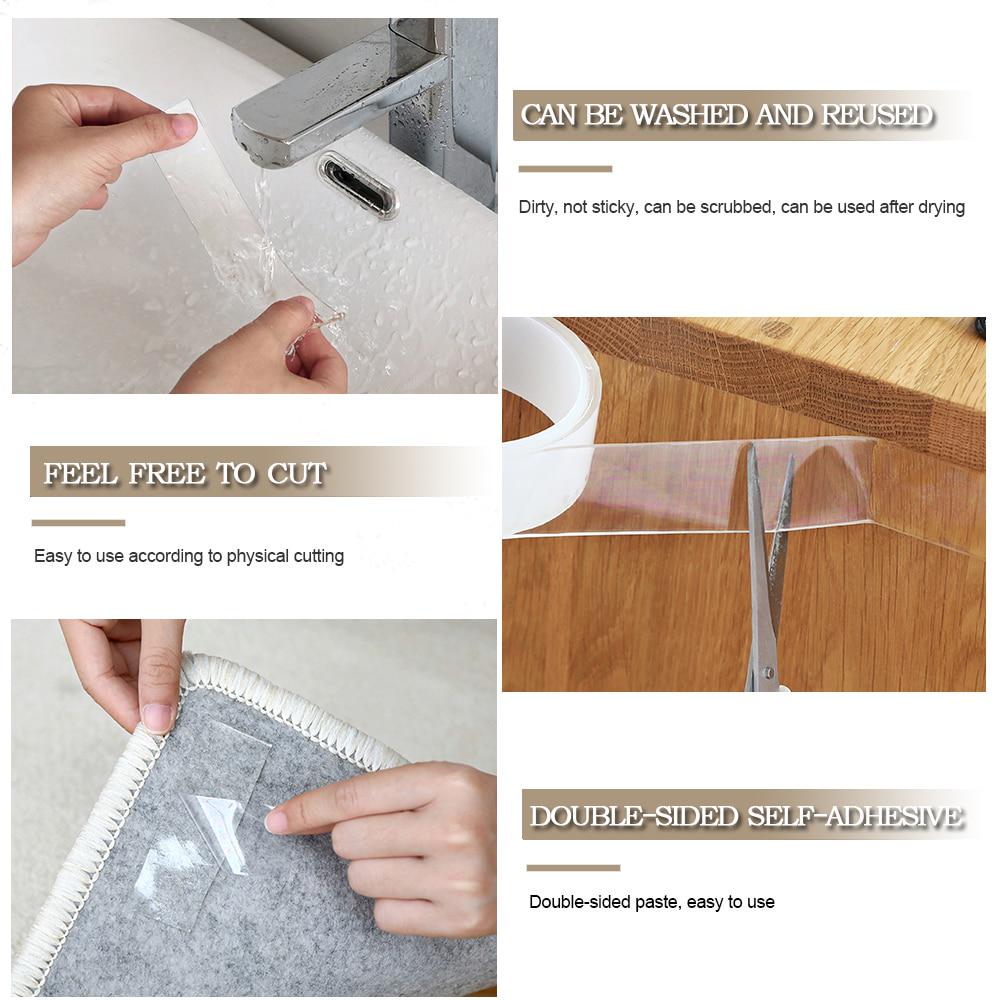 CAN BE WASHED AND REUSED

Dirty, not sticky, can be scrubbed, can be used after drying

FEEL FREE TO CUT

Easy to use according to physical cutting

DOUBLE-SIDED SELF-ADHESIVE

Double-sided paste, easy to use