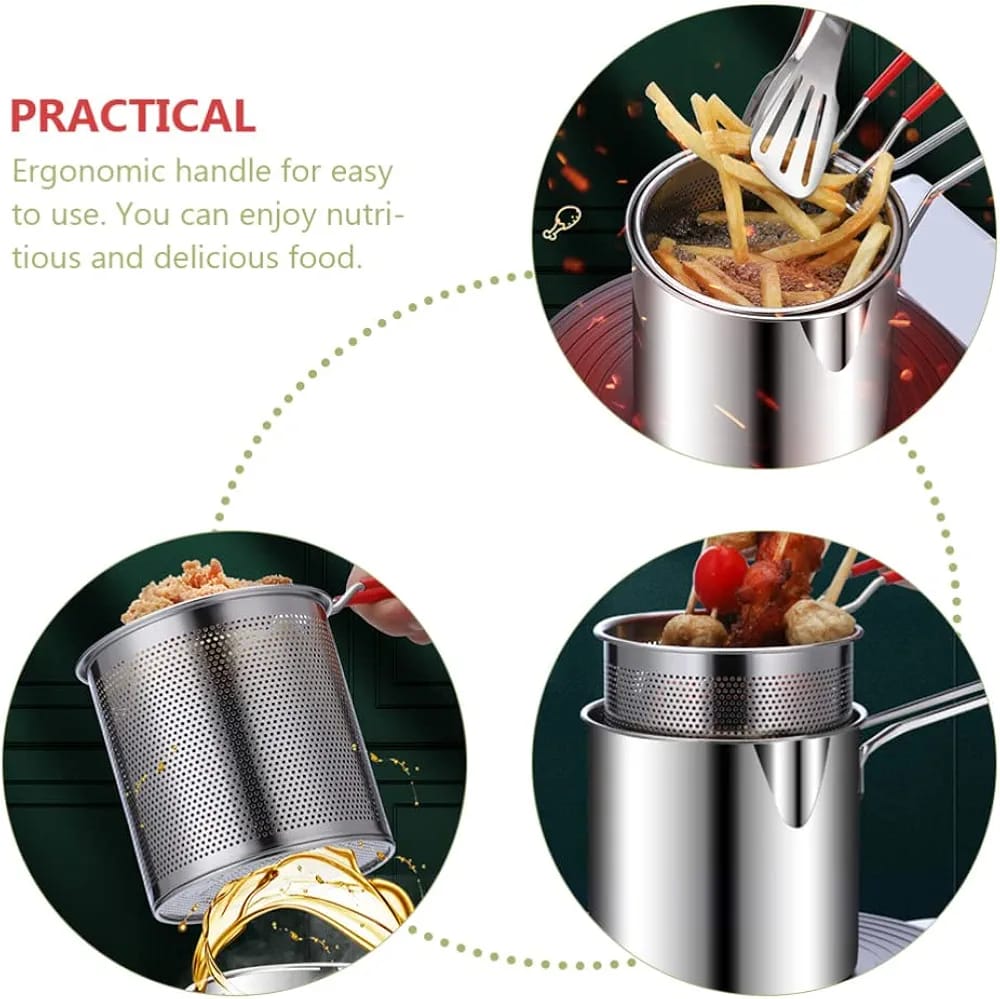 PRACTICAL

Ergonomic handle for easy to use. You can enjoy nutritious and delicious food.