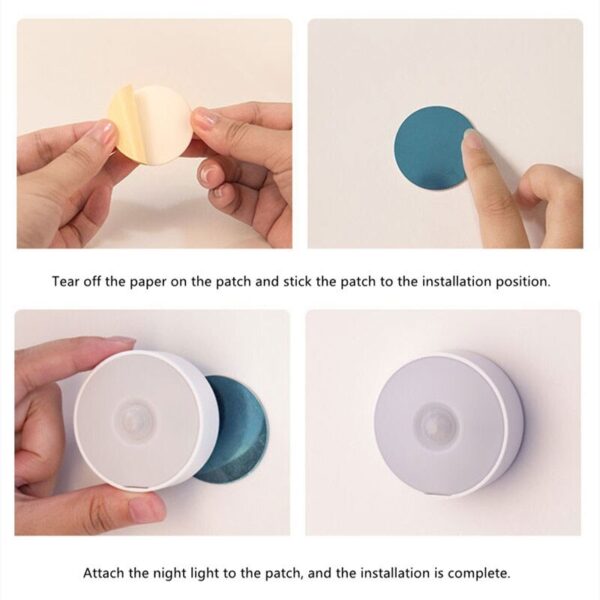 Tear off the paper on the patch and stick the patch to the installation position.

Attach the night light to the patch, and the installation is complete.