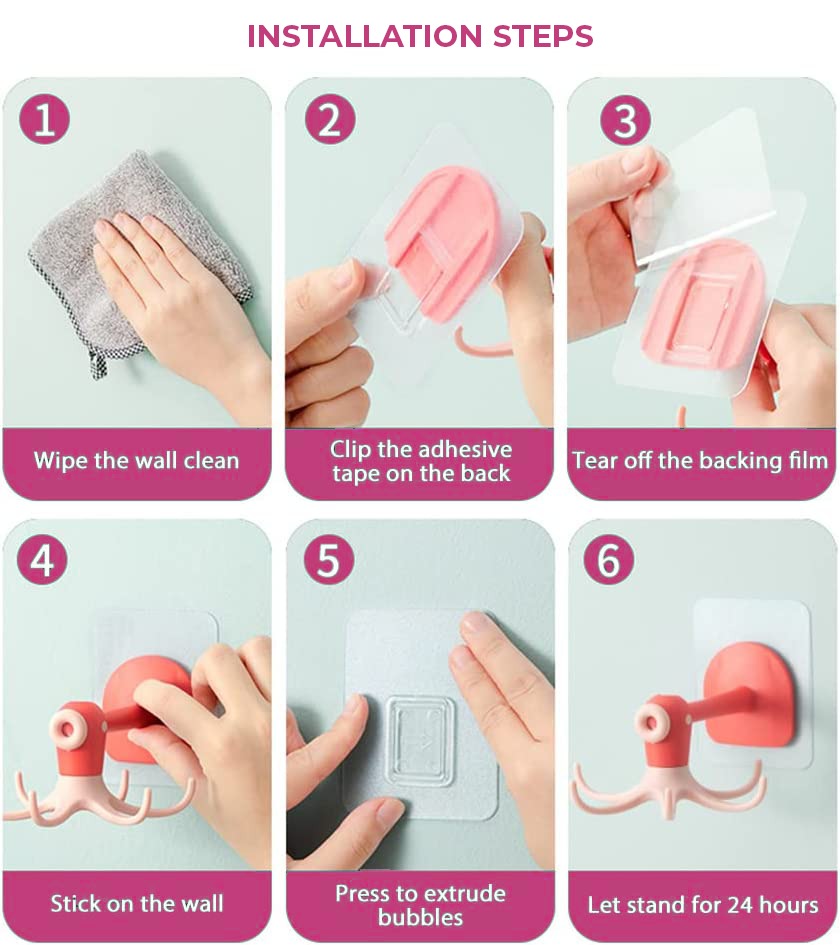 INSTALLATION STEPS

1

Wipe the wall clean

2

Clip the adhesive tape on the back

3

Tear off the backing film

4

Stick on the wall

5

Press to extrude bubbles

6

Let stand for 24 hours